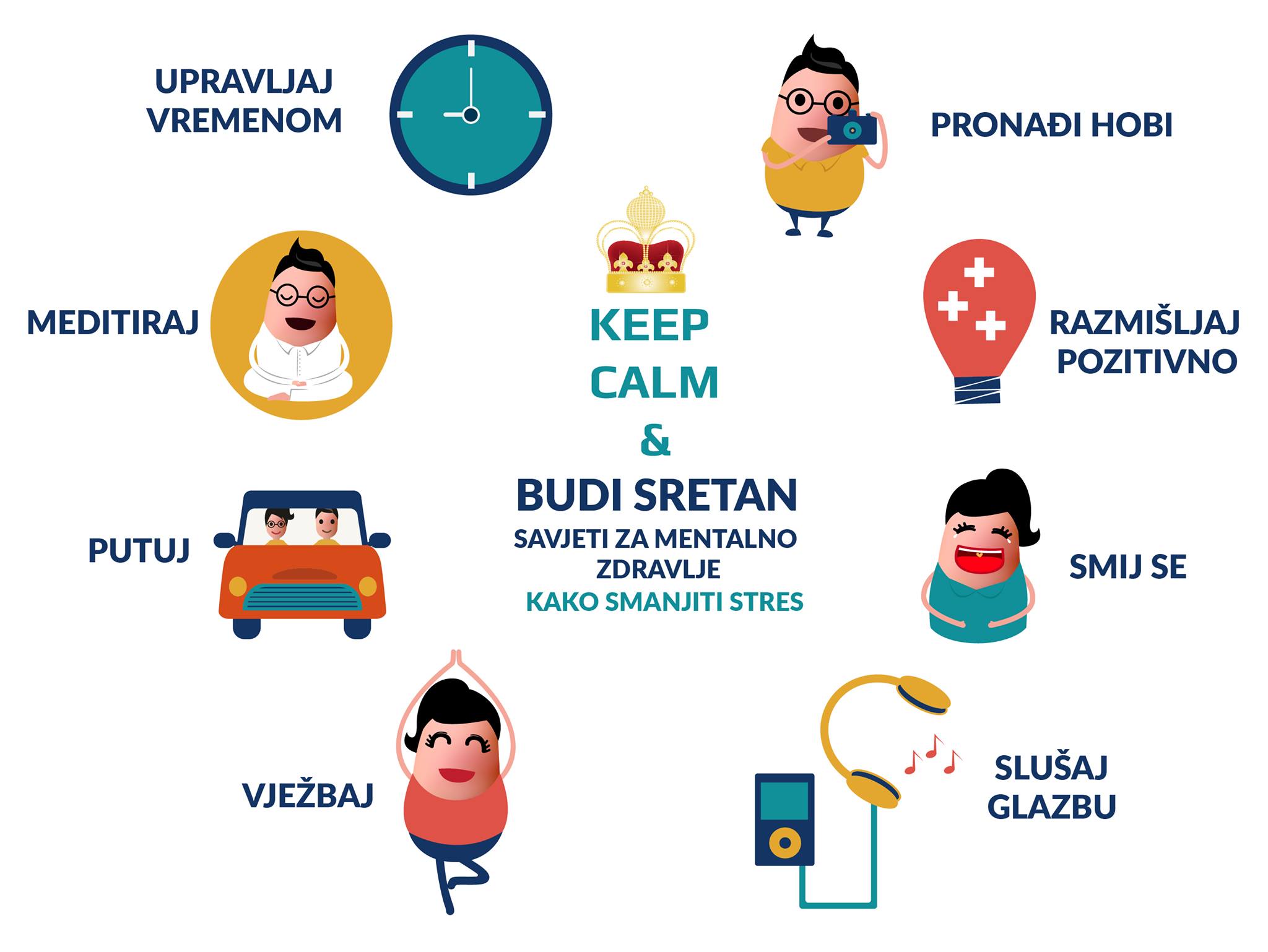 UPRAVLJAJ VREMENOM

PRONAĐI HOBI

MEDITIRAJ

KEEP
CALM
&
BUDI SRETAN
SAVJETI ZA MENTALNO ZDRAVLJE
KAKO SMANJITI STRES

RAZMIŠLJAJ POZITIVNO

PUTUJ

SMIJ SE

VJEŽBAJ

SLUŠAJ GLAZBU