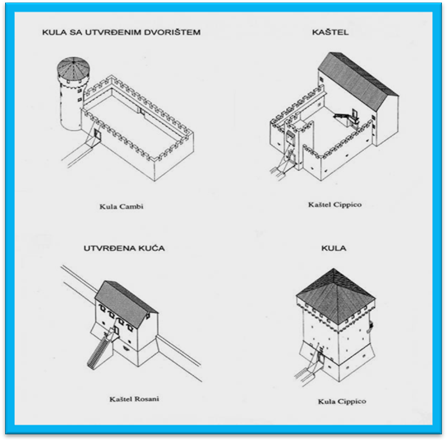 KULA SA UTVRĐENIM DVORIŠTEM

Kula Cambi

KAŠTEL

Kaštel Cippico

UTVRĐENA KUĆA

Kaštel Rosani

KULA

Kula Cippico