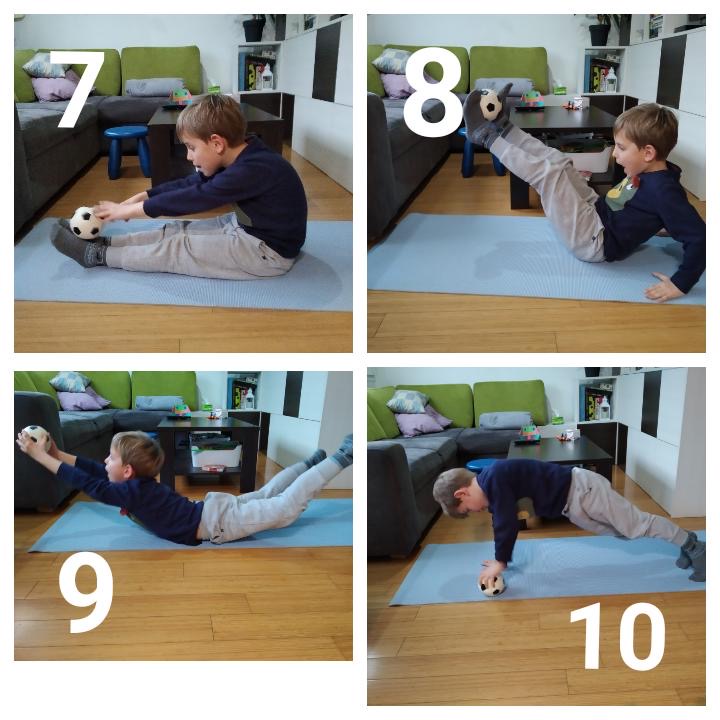 7

8

9

10