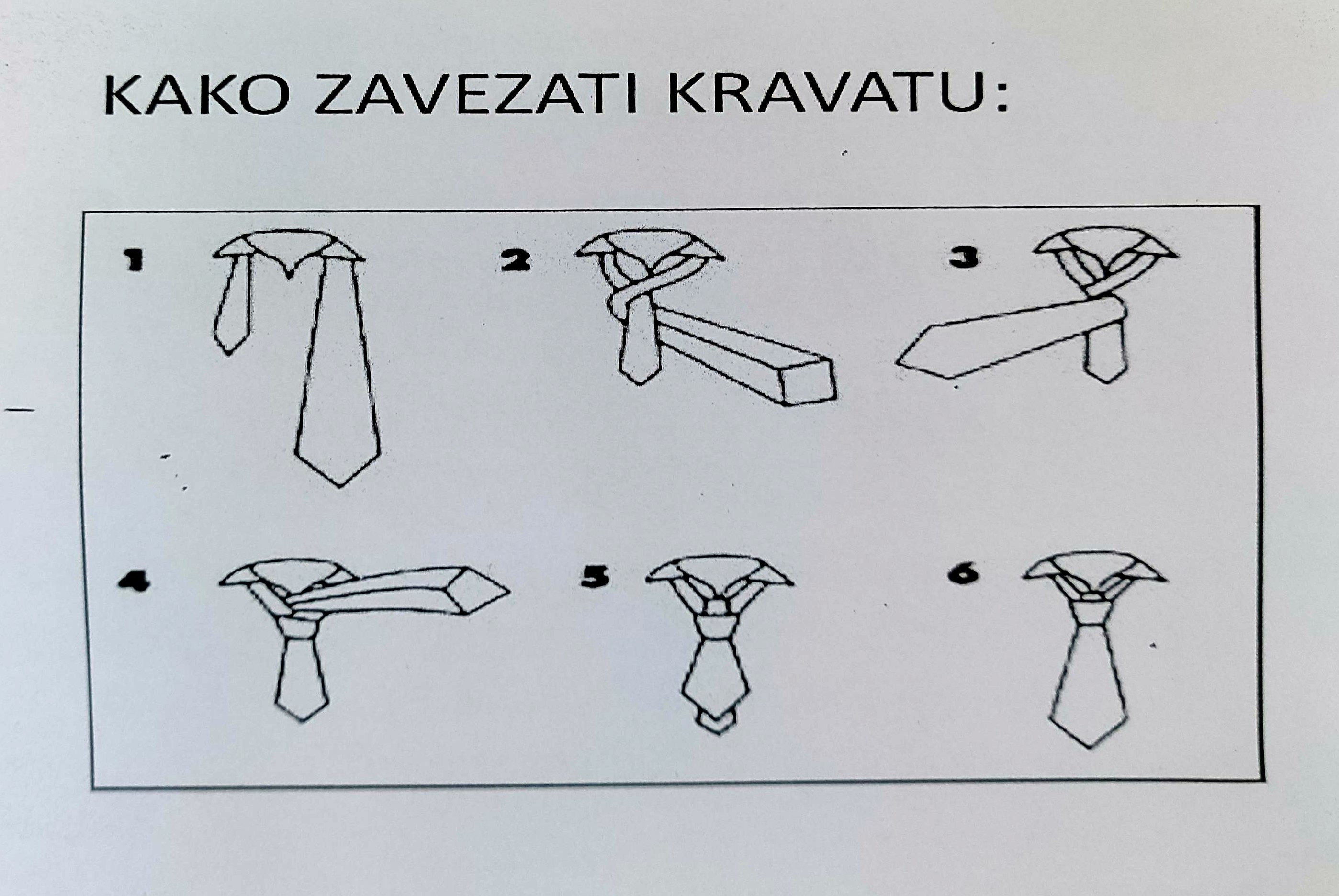 KAKO ZAVEZATI KRAVATU:

1

2

3

4

5

6