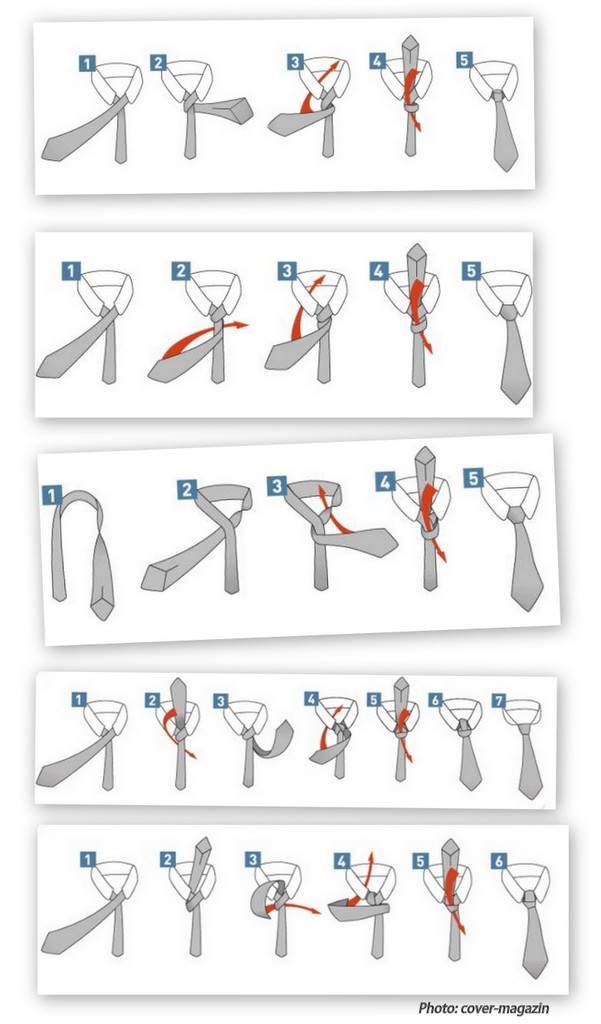 1 2 3 4 5

1 2 3 4 5

1 2 3 4 5

1 2 3 4 5 6 7

1 2 3 4 5 6

Photo: cover-magazin