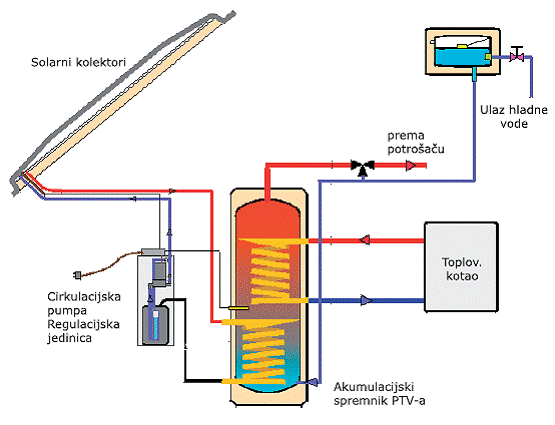 Solarni kolektori

Ulaz hladne vode

prema potrošaču

Toplov. kotao

Cirkulacijska pumpa Regulacijska jedinica

Akumulacijski spremnik PTV-a